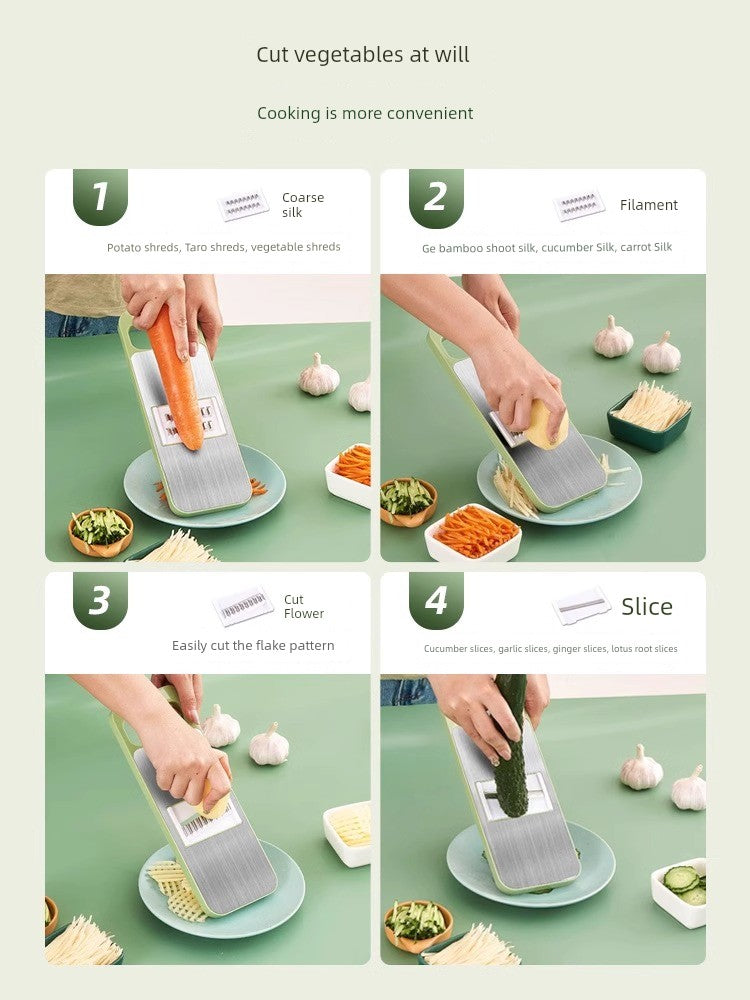 Cut vegetables at will

Cooking is more convenient

1 Coarse silk

Potato shreds, Taro shreds, vegetable shreds

2 Filament

Ge bamboo shoot silk, cucumber Silk, carrot Silk

3 Cut Flower

Easily cut the flake pattern

4 Slice

Cucumber slices, garlic slices, ginger slices, lotus root slices